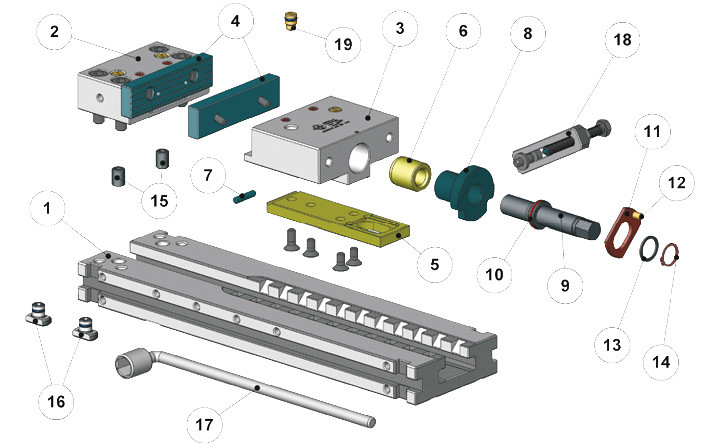 2
4
19
3
6
8
18
11
12
7
15
1
5
10
9
13
14
16
17